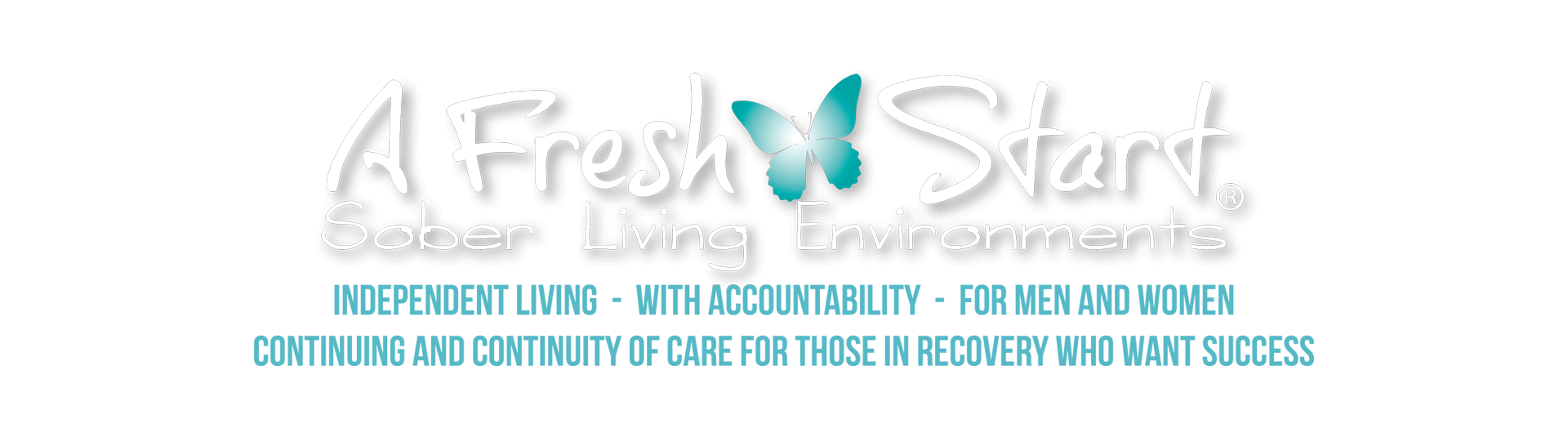 A Fresh Start®
Sober Living Environments

INDEPENDENT LIVING - WITH ACCOUNTABILITY - FOR MEN AND WOMEN
CONTINUING AND CONTINUITY OF CARE FOR THOSE IN RECOVERY WHO WANT SUCCESS